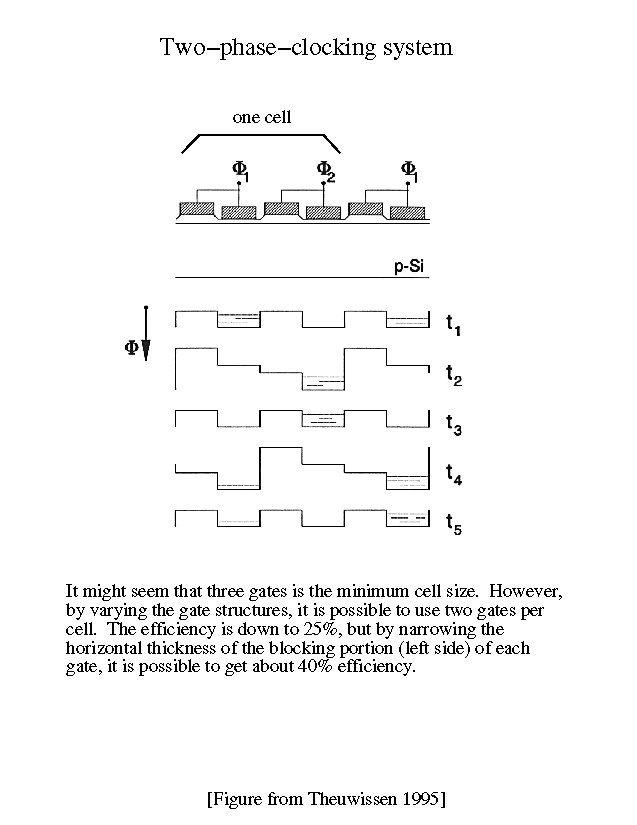 Two–phase–clocking system

one cell

$\Phi_1$ $\Phi_2$ $\Phi_1$

p-Si

$\Phi$

$t_1$

$t_2$

$t_3$

$t_4$

$t_5$

It might seem that three gates is the minimum cell size. However, by varying the gate structures, it is possible to use two gates per cell. The efficiency is down to 25%, but by narrowing the horizontal thickness of the blocking portion (left side) of each gate, it is possible to get about 40% efficiency.

[Figure from Theuwissen 1995]